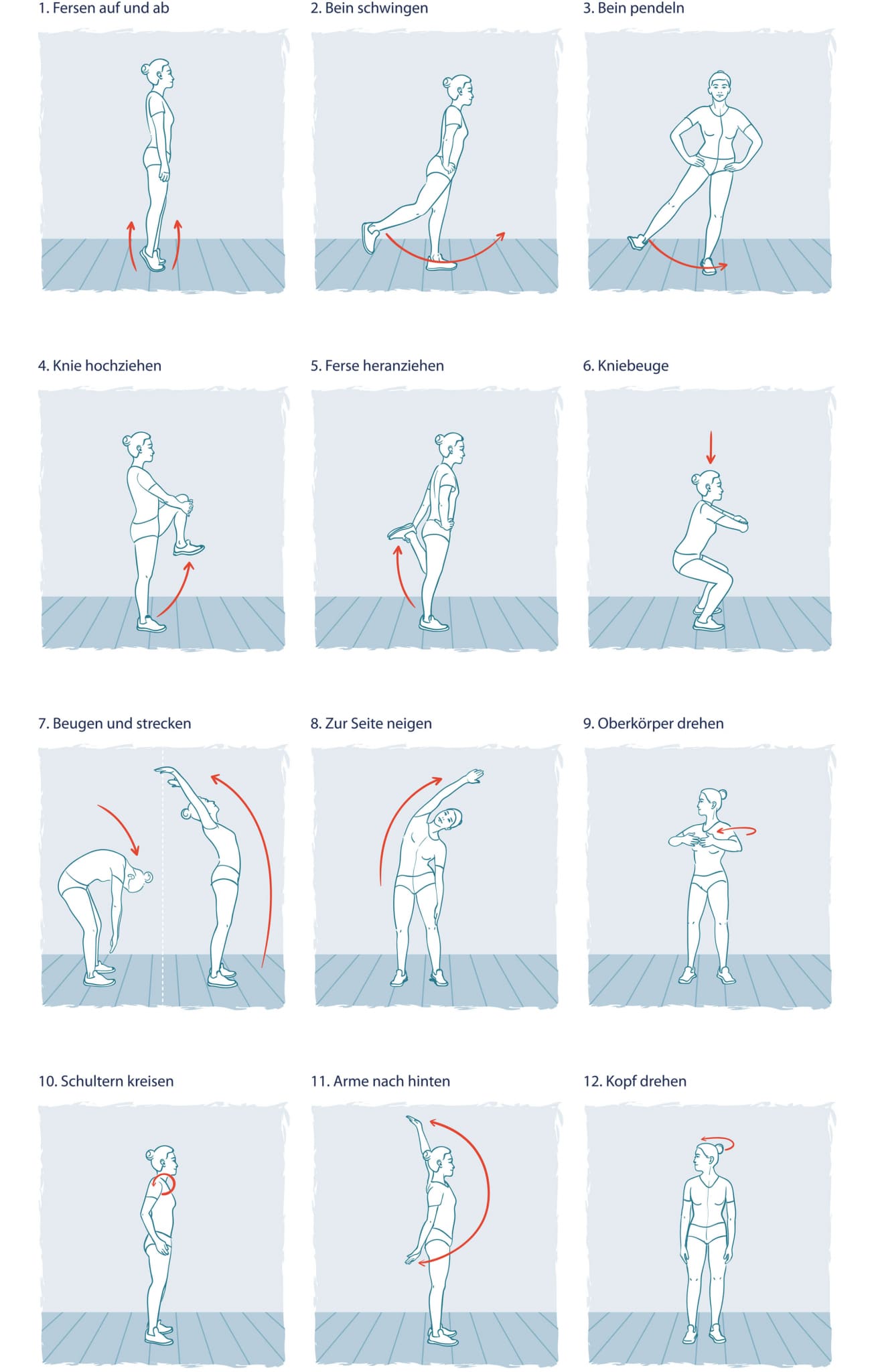 1. Fersen auf und ab

2. Bein schwingen

3. Bein pendeln

4. Knie hochziehen

5. Ferse heranziehen

6. Kniebeuge

7. Beugen und strecken

8. Zur Seite neigen

9. Oberkörper drehen

10. Schultern kreisen

11. Arme nach hinten

12. Kopf drehen